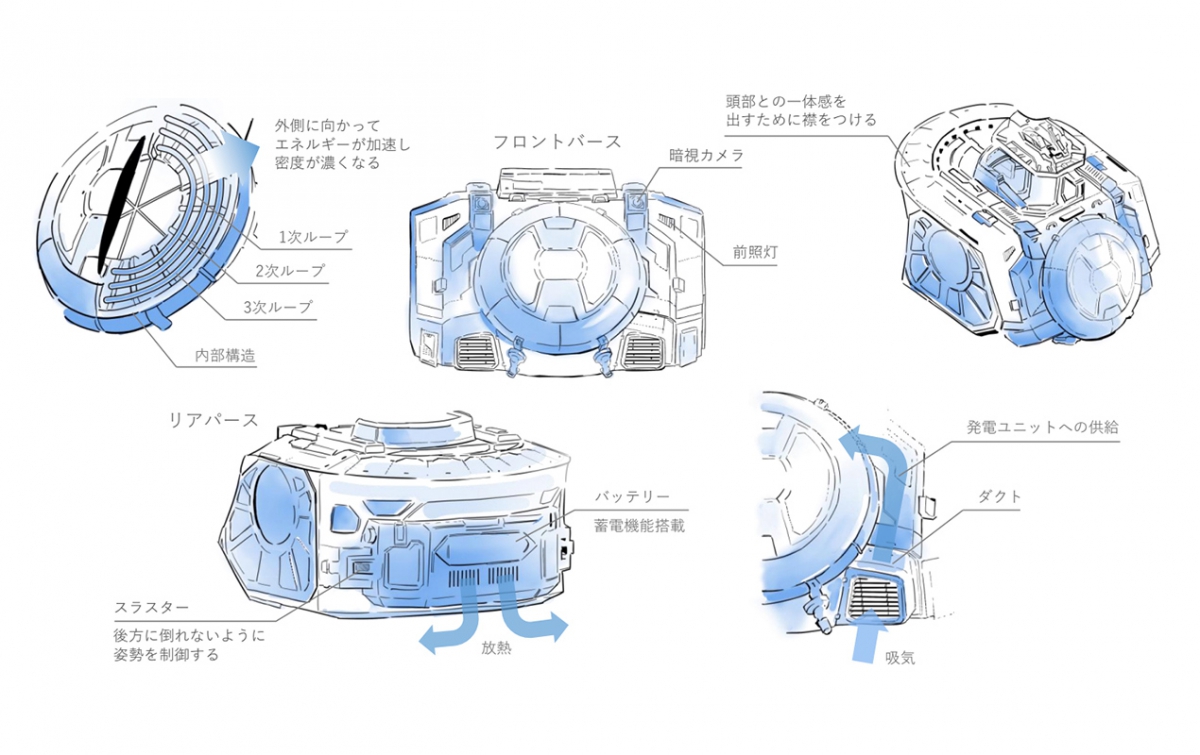 外側に向かって
エネルギーが加速し
密度が濃くなる

1次ループ

2次ループ

3次ループ

内部構造

フロントパース

暗視カメラ

前照灯

頭部との一体感を
出すために襟をつける

リアパース

バッテリー
蓄電機能搭載

スラスター
後方に倒れないように
姿勢を制御する

放熱

発電ユニットへの供給

ダクト

吸気